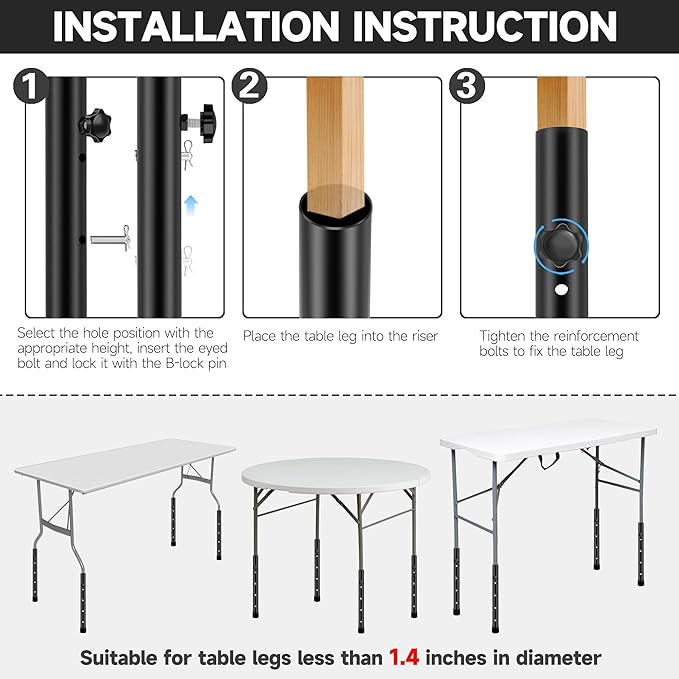 INSTALLATION INSTRUCTION

1

Select the hole position with the appropriate height, insert the eyed bolt and lock it with the B-lock pin

2

Place the table leg into the riser

3

Tighten the reinforcement bolts to fix the table leg

Suitable for table legs less than 1.4 inches in diameter