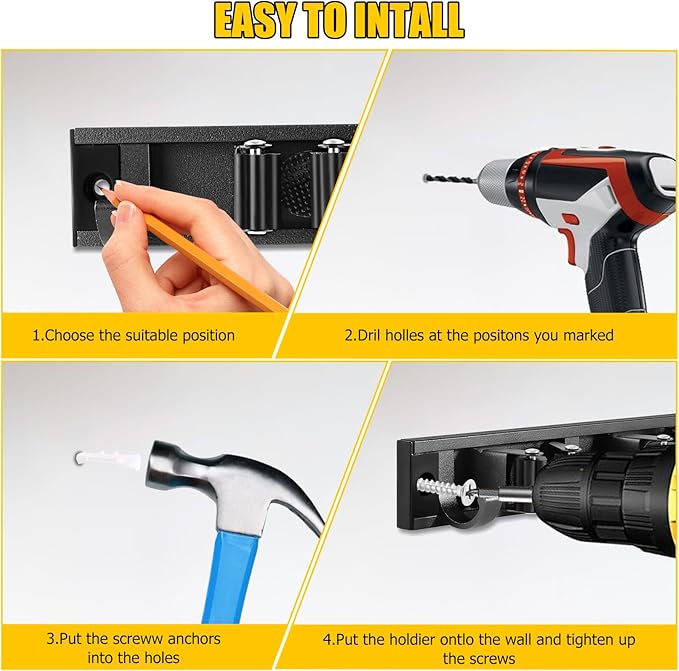 EASY TO INTALL

1.Choose the suitable position

2.Dril holles at the positons you marked

3.Put the screww anchors into the holes

4.Put the holdier ontlo the wall and tighten up the screws