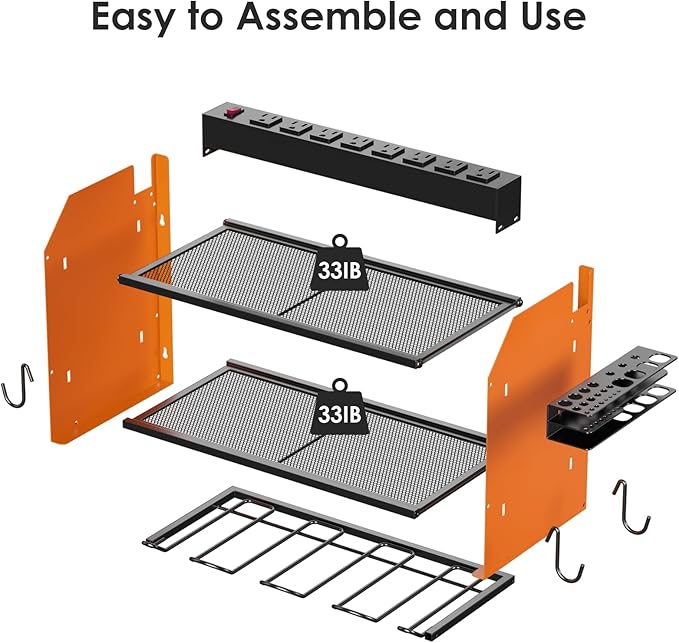 Easy to Assemble and Use

33IB

33IB