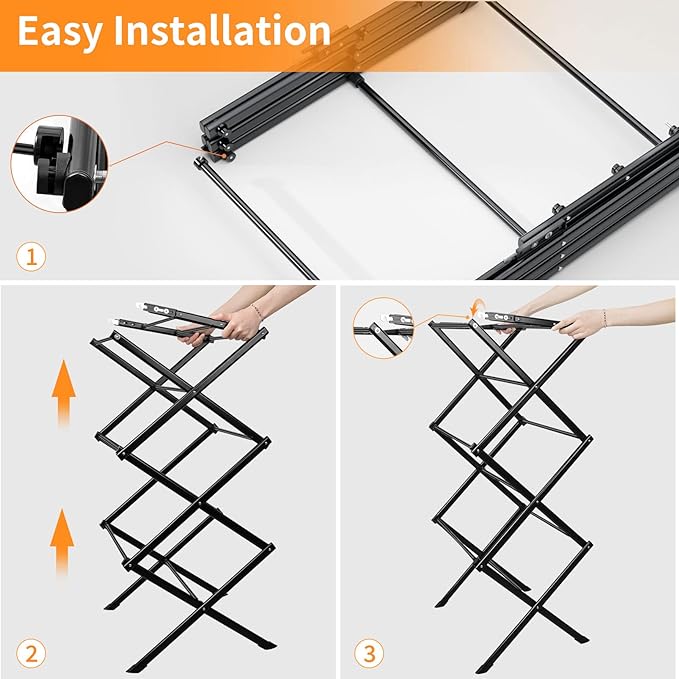 Easy Installation

1

2

3