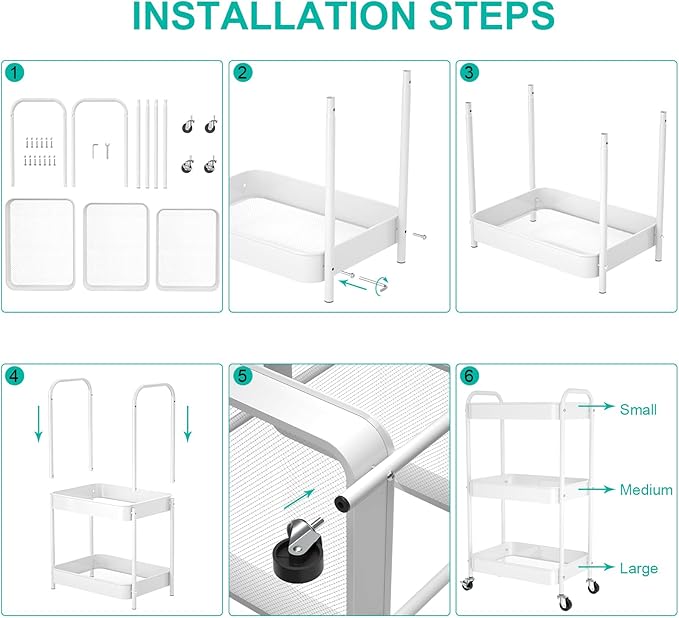 INSTALLATION STEPS

1

2

3

4

5

6

Small

Medium

Large