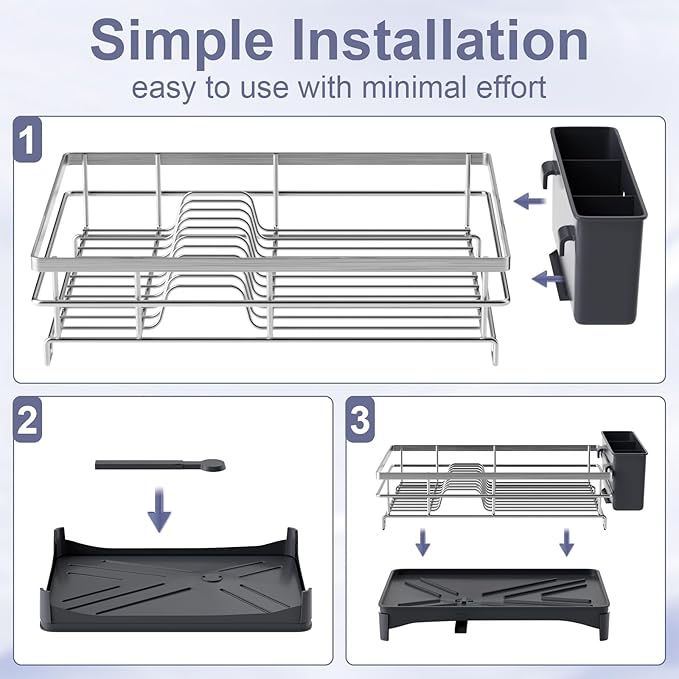 Simple Installation
easy to use with minimal effort

1

2

3