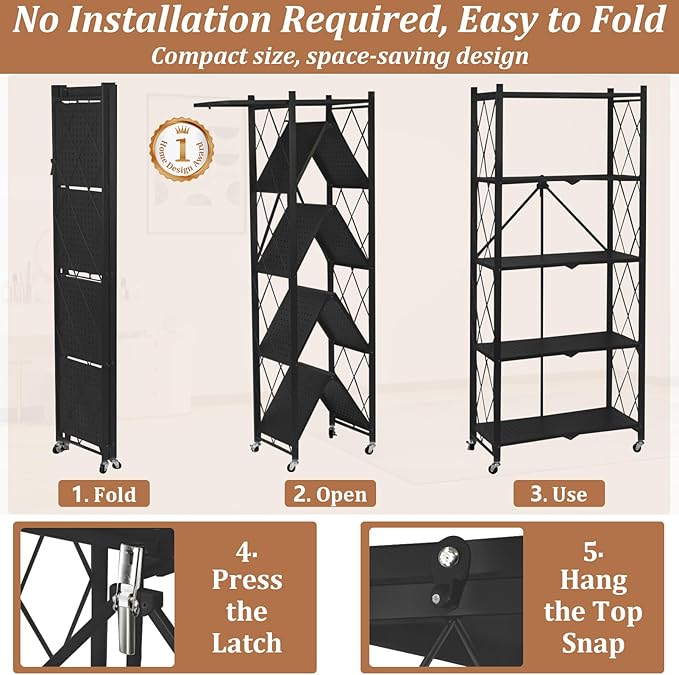 No Installation Required, Easy to Fold

Compact size, space-saving design

1
Home Design Award

1. Fold

2. Open

3. Use

4. Press the Latch

5. Hang the Top Snap