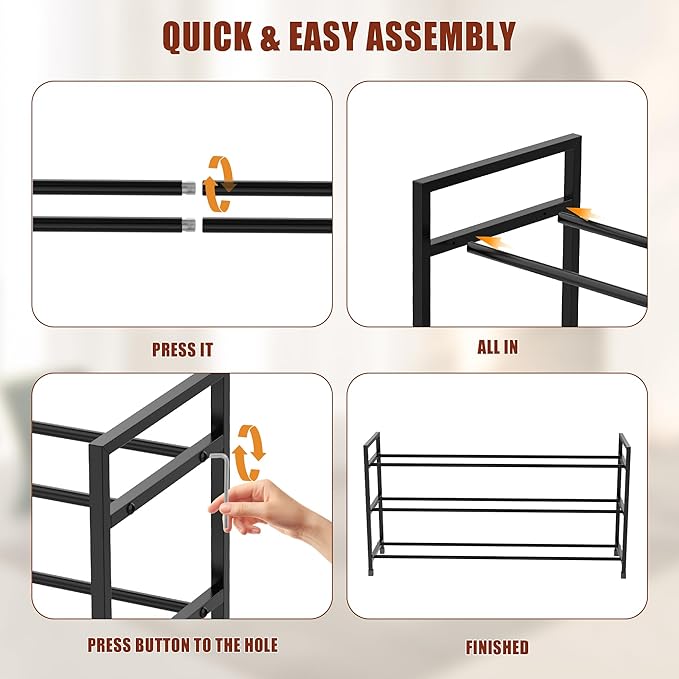 QUICK & EASY ASSEMBLY

PRESS IT

ALL IN

PRESS BUTTON TO THE HOLE

FINISHED