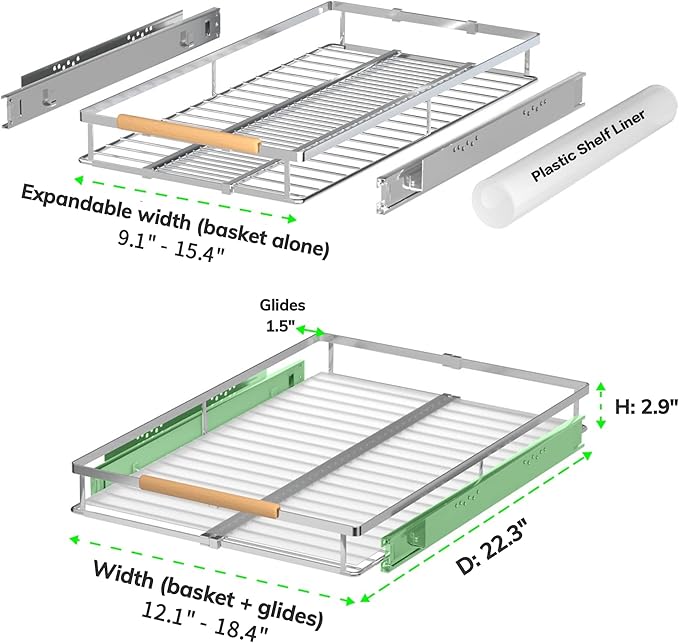 Plastic Shelf Liner

Expandable width (basket alone)
9.1" - 15.4"

Glides
1.5"

H: 2.9"

D: 22.3"

Width (basket + glides)
12.1" - 18.4"