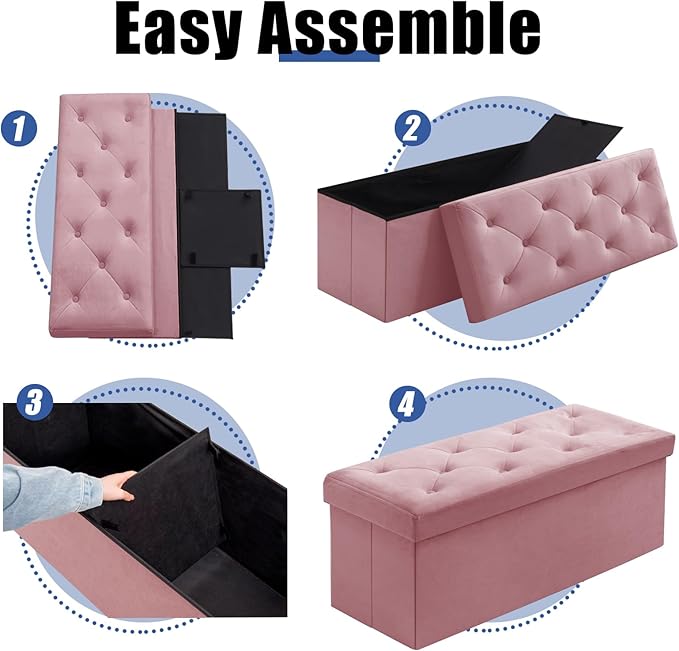 Easy Assemble

1

2

3

4