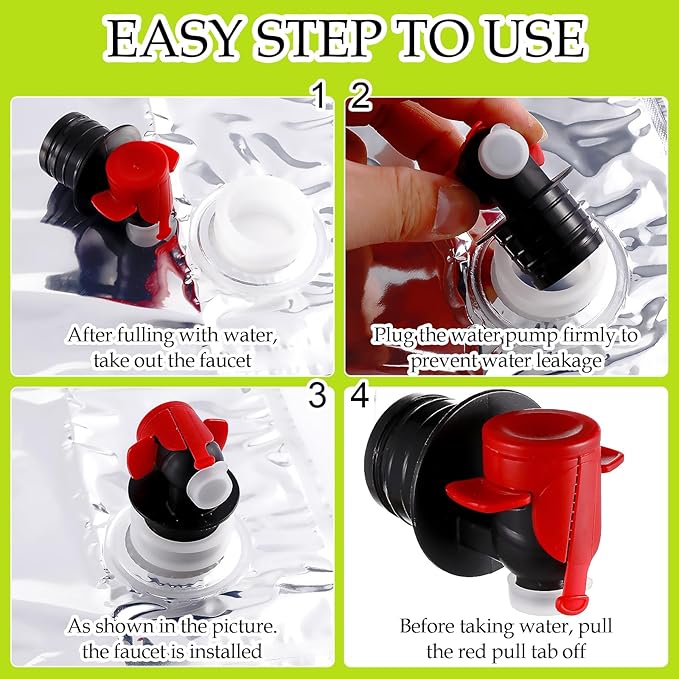 EASY STEP TO USE

1

After fulling with water, take out the faucet

2

Plug the water pump firmly to prevent water leakage

3

As shown in the picture. the faucet is installed

4

Before taking water, pull the red pull tab off