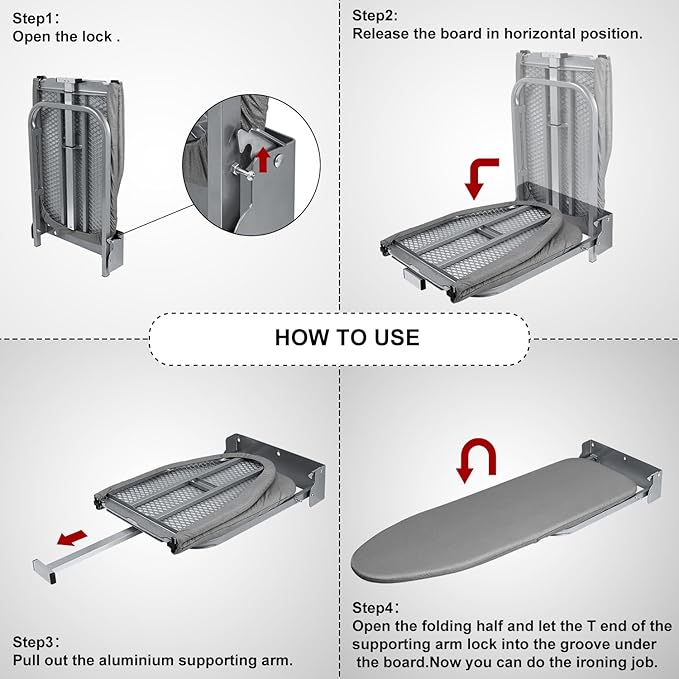 Step1：
Open the lock .

Step2：
Release the board in horizontal position.

HOW TO USE

Step3：
Pull out the aluminium supporting arm.

Step4：
Open the folding half and let the T end of the supporting arm lock into the groove under the board.Now you can do the ironing job.