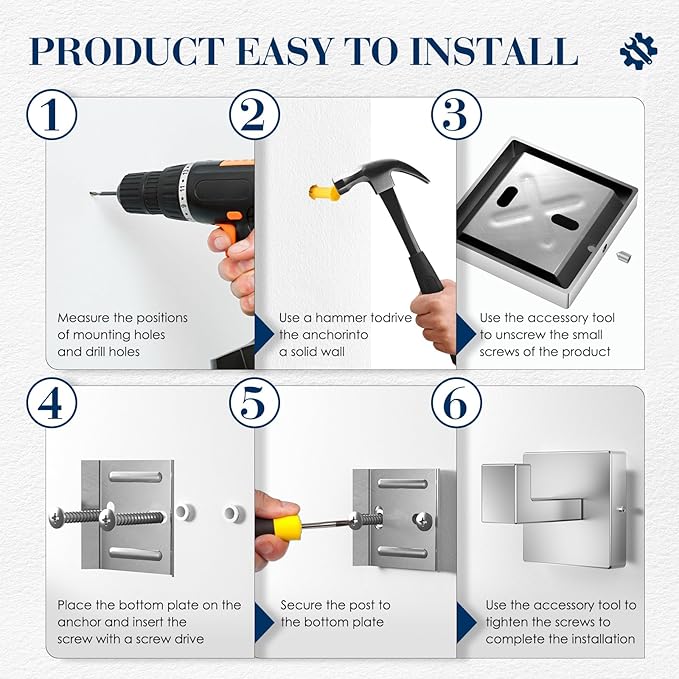 PRODUCT EASY TO INSTALL

1

Measure the positions of mounting holes and drill holes

2

Use a hammer todrive the anchorinto a solid wall

3

Use the accessory tool to unscrew the small screws of the product

4

Place the bottom plate on the anchor and insert the screw with a screw drive

5

Secure the post to the bottom plate

6

Use the accessory tool to tighten the screws to complete the installation