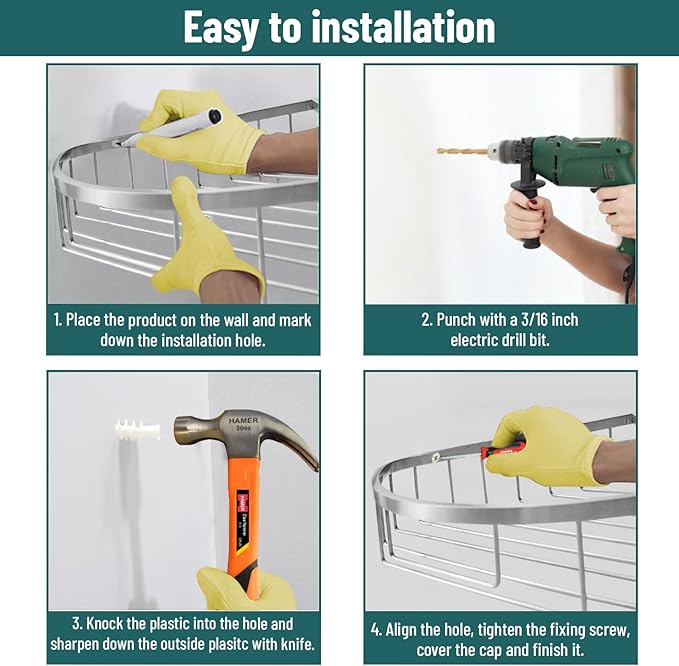 Easy to installation

1. Place the product on the wall and mark down the installation hole.

2. Punch with a 3/16 inch electric drill bit.

HAMER
20oz

3. Knock the plastic into the hole and sharpen down the outside plasitc with knife.

4. Align the hole, tighten the fixing screw, cover the cap and finish it.