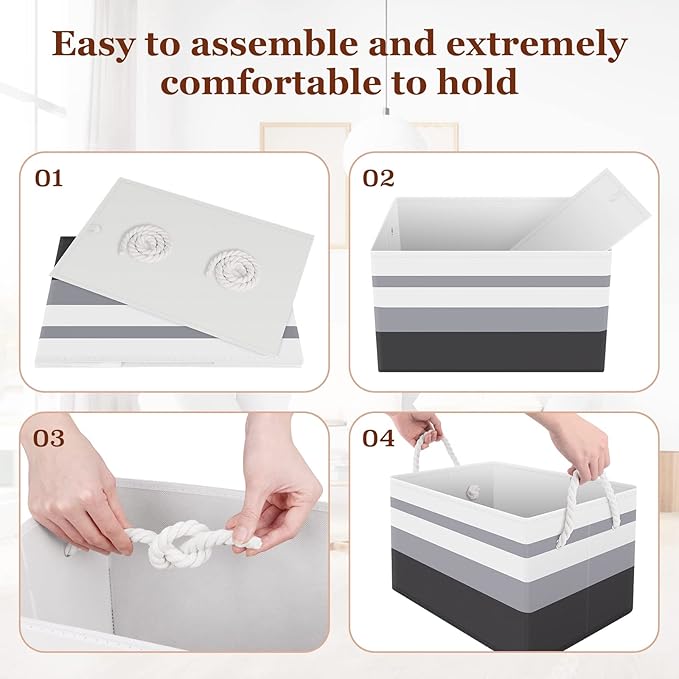 Easy to assemble and extremely comfortable to hold

01

02

03

04