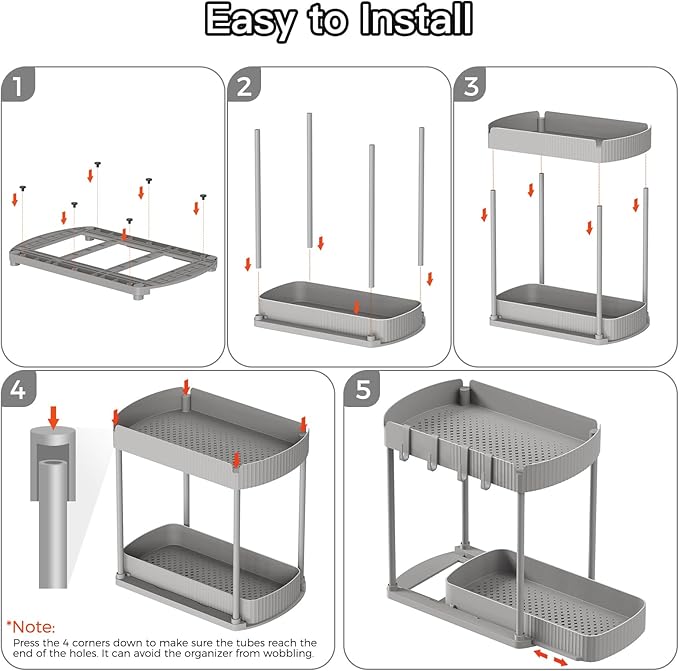 Easy to Install

1

2

3

4

*Note:
Press the 4 corners down to make sure the tubes reach the end of the holes. It can avoid the organizer from wobbling.

5