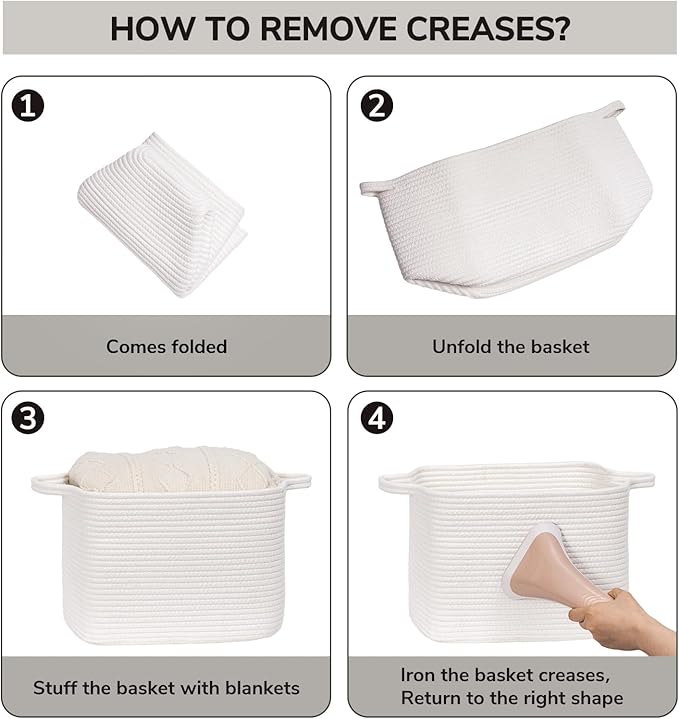 HOW TO REMOVE CREASES?

1

Comes folded

2

Unfold the basket

3

Stuff the basket with blankets

4

Iron the basket creases, Return to the right shape