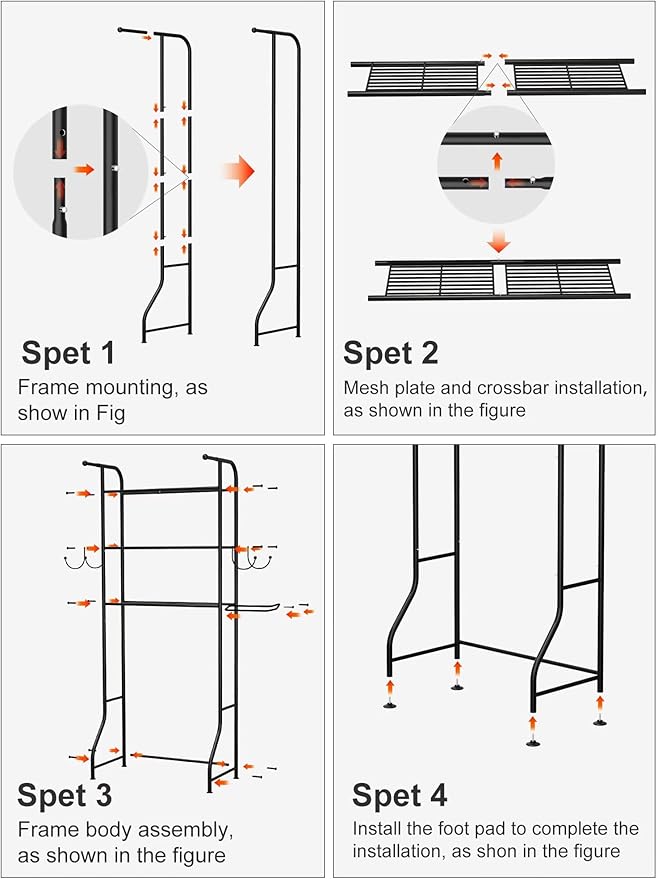 Spet 1
Frame mounting, as show in Fig

Spet 2
Mesh plate and crossbar installation, as shown in the figure

Spet 3
Frame body assembly, as shown in the figure

Spet 4
Install the foot pad to complete the installation, as shon in the figure