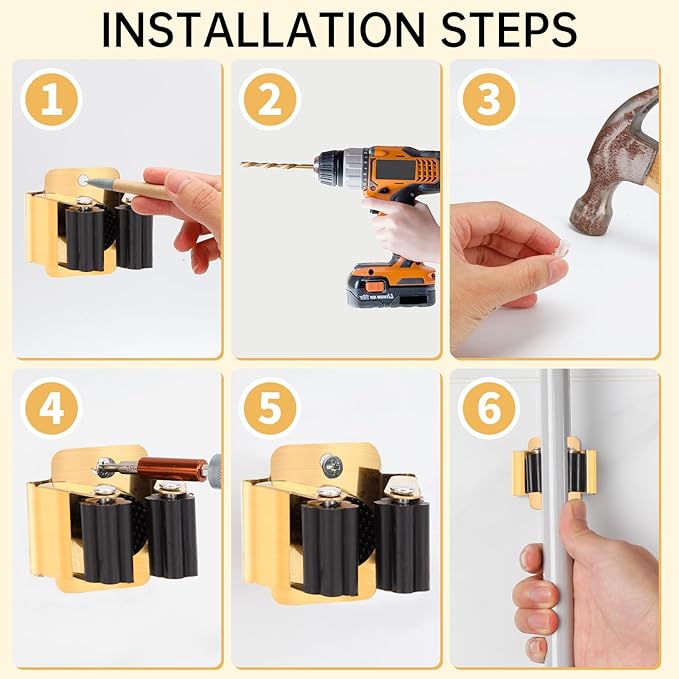 INSTALLATION STEPS

1

2

3

4

5

6