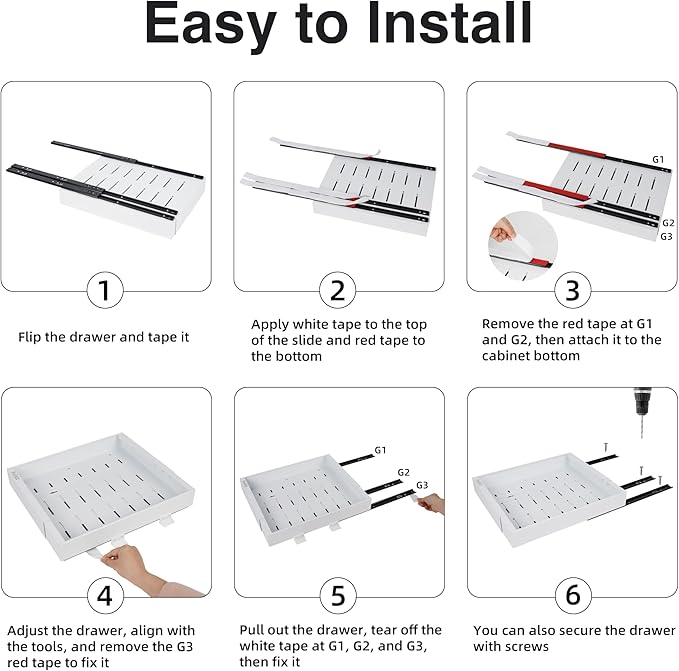 Easy to Install

1

Flip the drawer and tape it

2

Apply white tape to the top of the slide and red tape to the bottom

G1
G2
G3

3

Remove the red tape at G1 and G2, then attach it to the cabinet bottom

4

Adjust the drawer, align with the tools, and remove the G3 red tape to fix it

G1
G2
G3

5

Pull out the drawer, tear off the white tape at G1, G2, and G3, then fix it

6

You can also secure the drawer with screws