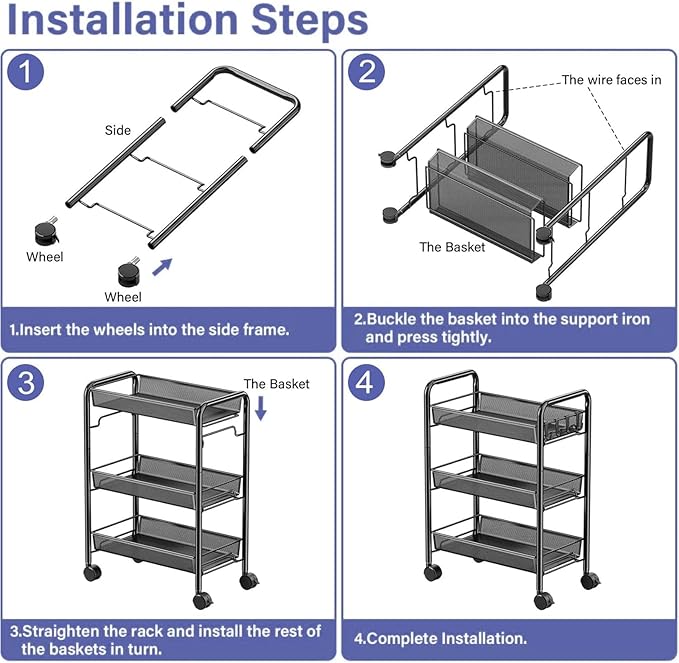 Installation Steps

1

Side

Wheel

Wheel

1.Insert the wheels into the side frame.

2

The wire faces in

The Basket

2.Buckle the basket into the support iron and press tightly.

3

The Basket

3.Straighten the rack and install the rest of the baskets in turn.

4

4.Complete Installation.