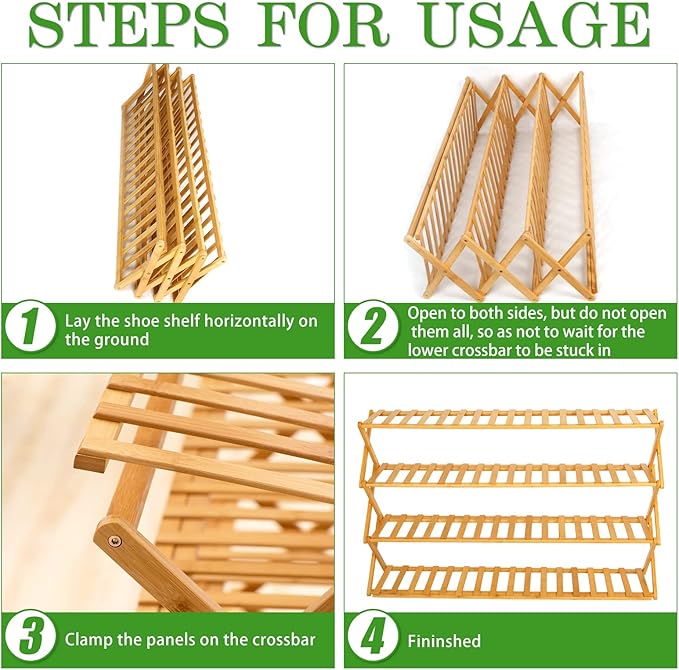 STEPS FOR USAGE

1 Lay the shoe shelf horizontally on the ground

2 Open to both sides, but do not open them all, so as not to wait for the lower crossbar to be stuck in

3 Clamp the panels on the crossbar

4 Fininshed