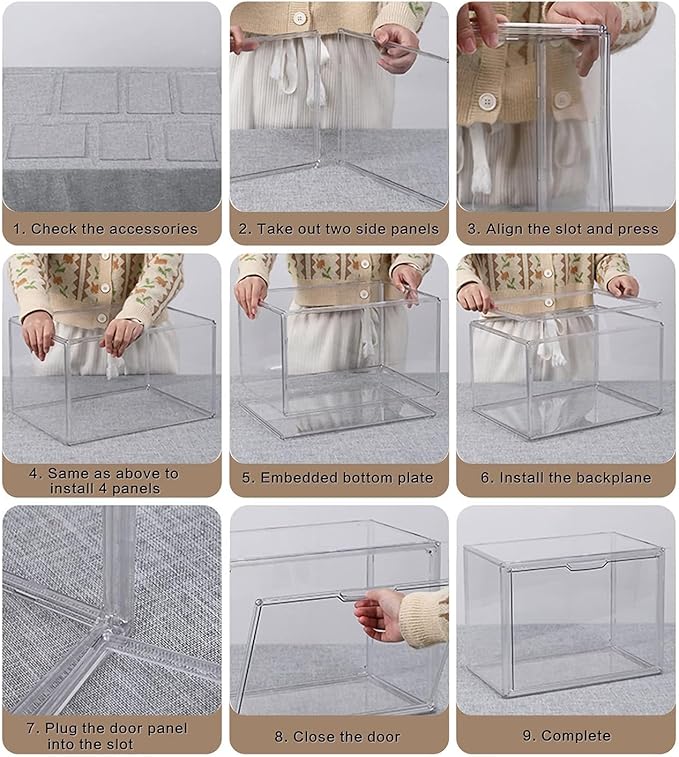 1. Check the accessories

2. Take out two side panels

3. Align the slot and press

4. Same as above to install 4 panels

5. Embedded bottom plate

6. Install the backplane

7. Plug the door panel into the slot

8. Close the door

9. Complete