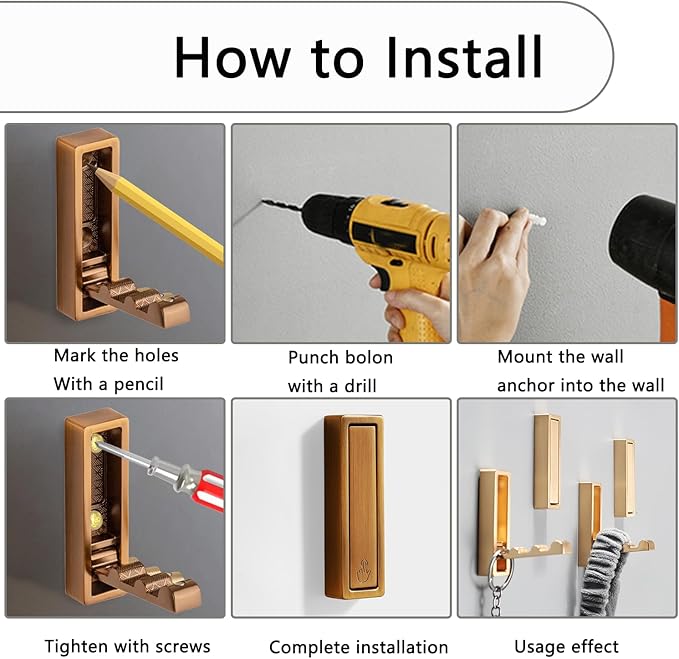 How to Install

Mark the holes
With a pencil

Punch bolon
with a drill

Mount the wall
anchor into the wall

Tighten with screws

Complete installation

Usage effect