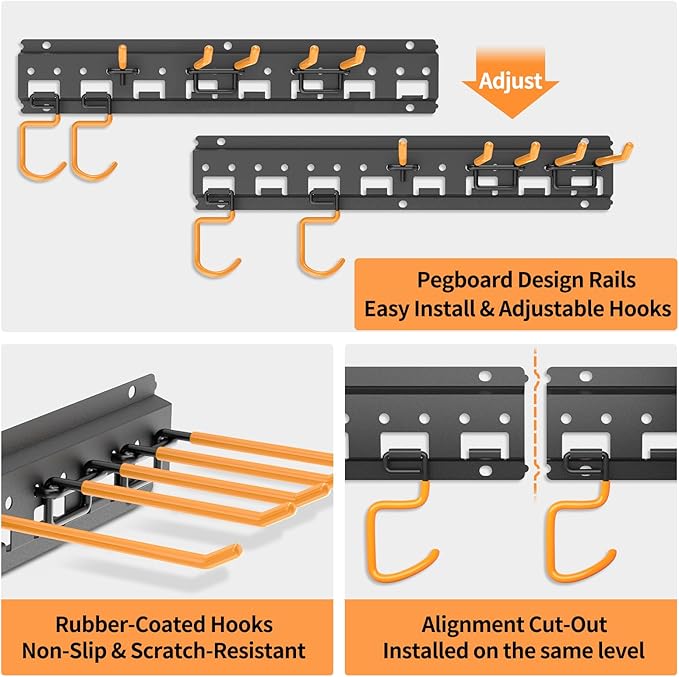 Adjust

Pegboard Design Rails
Easy Install & Adjustable Hooks

Rubber-Coated Hooks
Non-Slip & Scratch-Resistant

Alignment Cut-Out
Installed on the same level