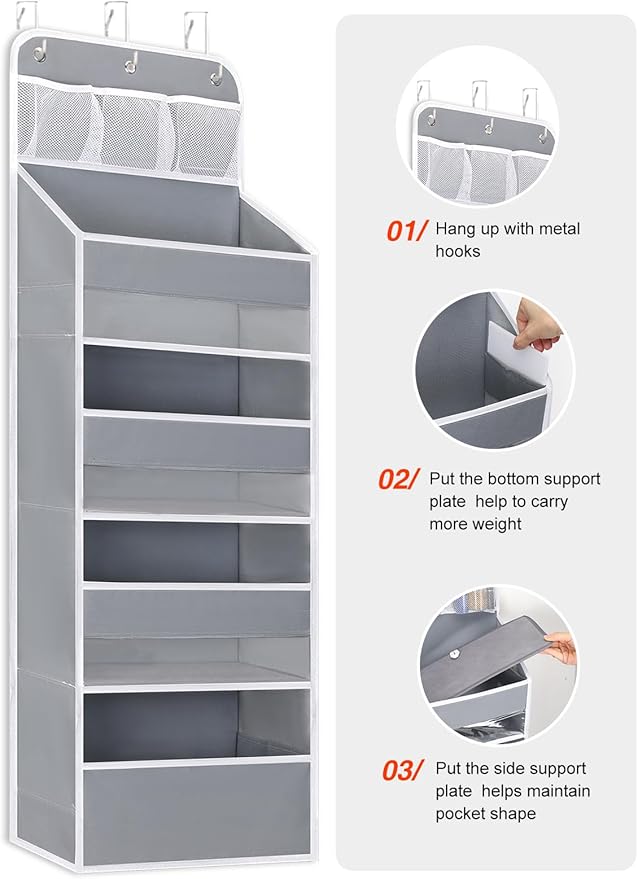 01/ Hang up with metal hooks

02/ Put the bottom support plate  help to carry more weight

03/ Put the side support plate  helps maintain pocket shape