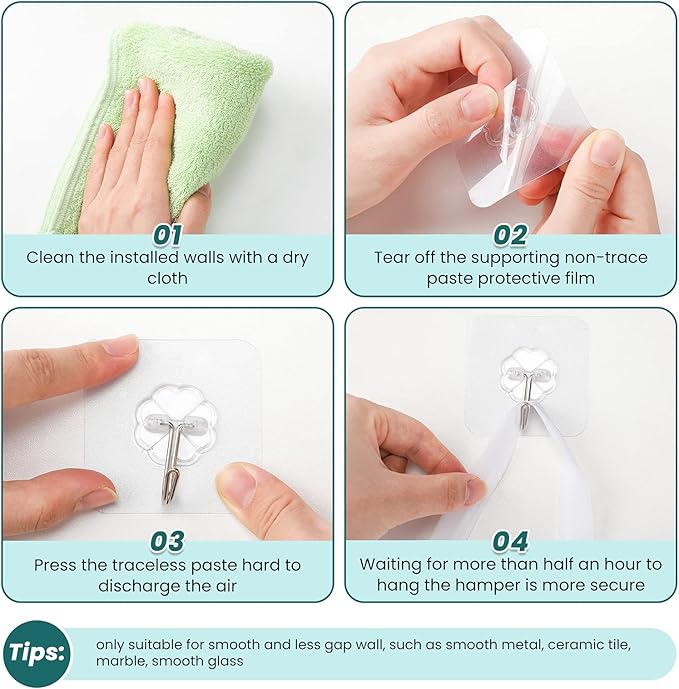 01
Clean the installed walls with a dry cloth

02
Tear off the supporting non-trace paste protective film

03
Press the traceless paste hard to discharge the air

04
Waiting for more than half an hour to hang the hamper is more secure

Tips: only suitable for smooth and less gap wall, such as smooth metal, ceramic tile, marble, smooth glass