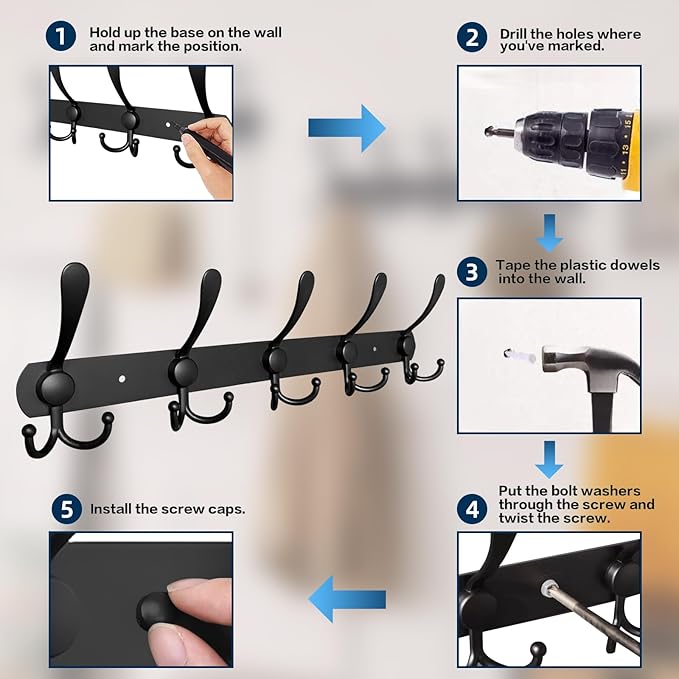 1 Hold up the base on the wall and mark the position.

2 Drill the holes where you've marked.

11 13 15

3 Tape the plastic dowels into the wall.

4 Put the bolt washers through the screw and twist the screw.

5 Install the screw caps.