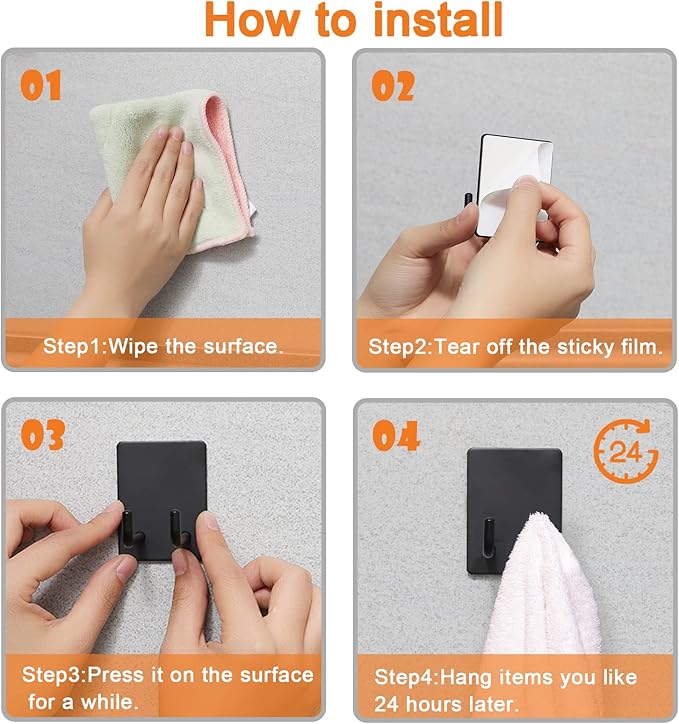 How to install

01

Step1:Wipe the surface.

02

Step2:Tear off the sticky film.

03

Step3:Press it on the surface for a while.

04

24

Step4:Hang items you like 24 hours later.