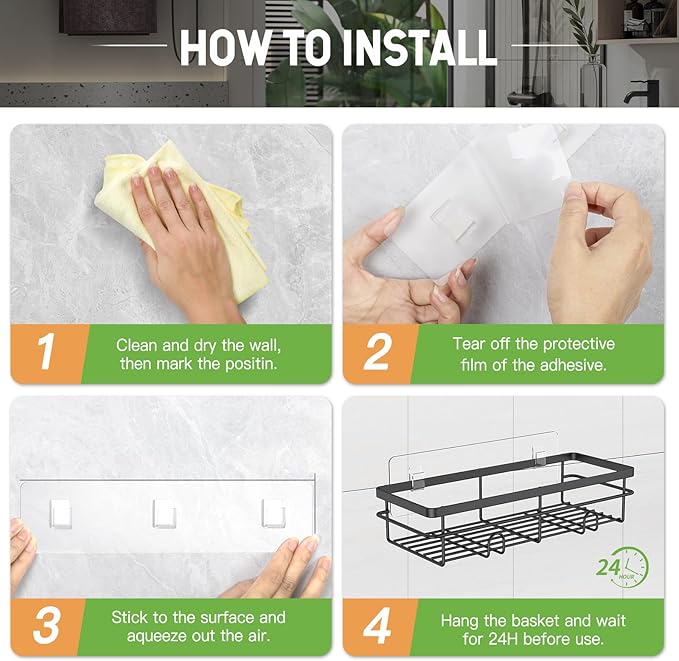 HOW TO INSTALL

1
Clean and dry the wall, then mark the positin.

2
Tear off the protective film of the adhesive.

3
Stick to the surface and aqueeze out the air.

24 HOUR

4
Hang the basket and wait for 24H before use.