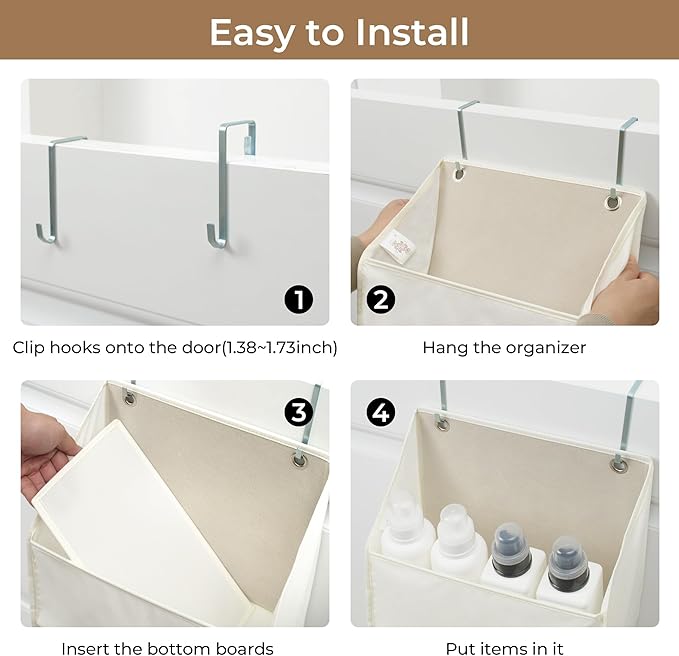 Easy to Install

1

Clip hooks onto the door(1.38~1.73inch)

2

Hang the organizer

3

Insert the bottom boards

4

Put items in it