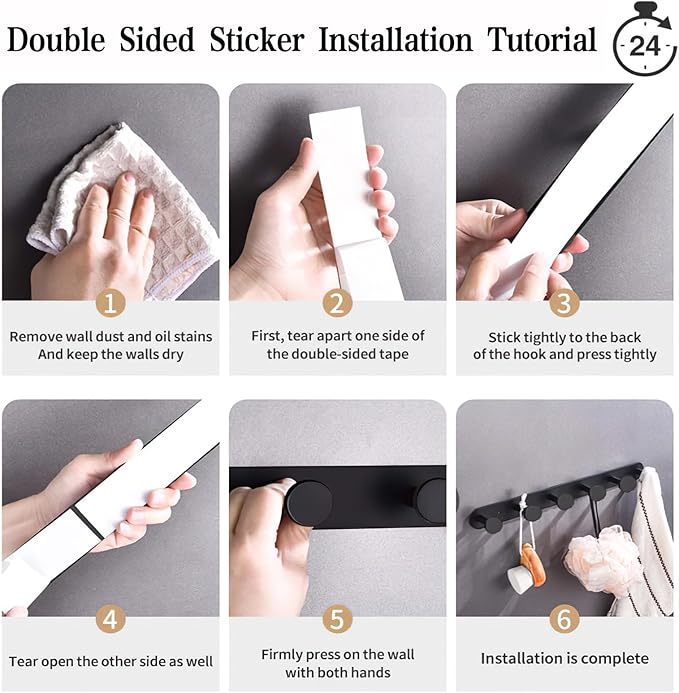 Double Sided Sticker Installation Tutorial

24

1

Remove wall dust and oil stains And keep the walls dry

2

First, tear apart one side of the double-sided tape

3

Stick tightly to the back of the hook and press tightly

4

Tear open the other side as well

5

Firmly press on the wall with both hands

6

Installation is complete