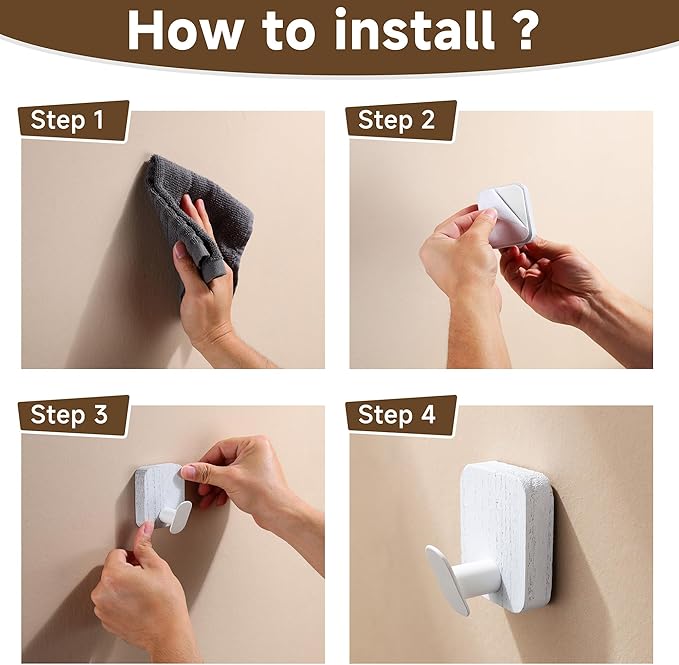 How to install ?

Step 1

Step 2

Step 3

Step 4