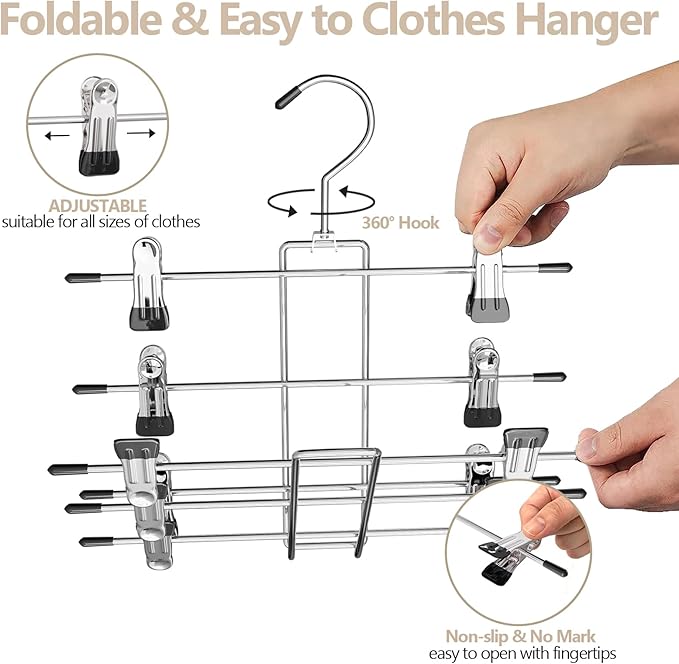 Foldable & Easy to Clothes Hanger

ADJUSTABLE
suitable for all sizes of clothes

360° Hook

Non-slip & No Mark
easy to open with fingertips