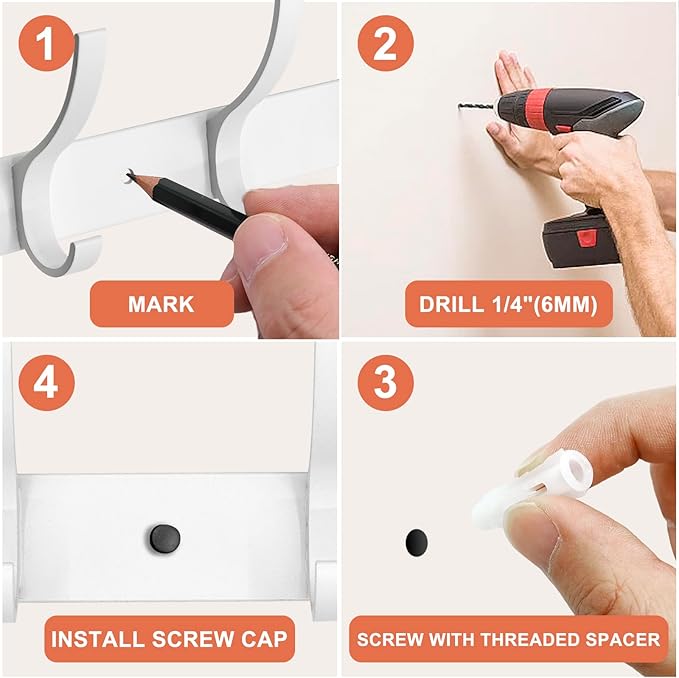 1

MARK

2

DRILL 1/4"(6MM)

4

INSTALL SCREW CAP

3

SCREW WITH THREADED SPACER