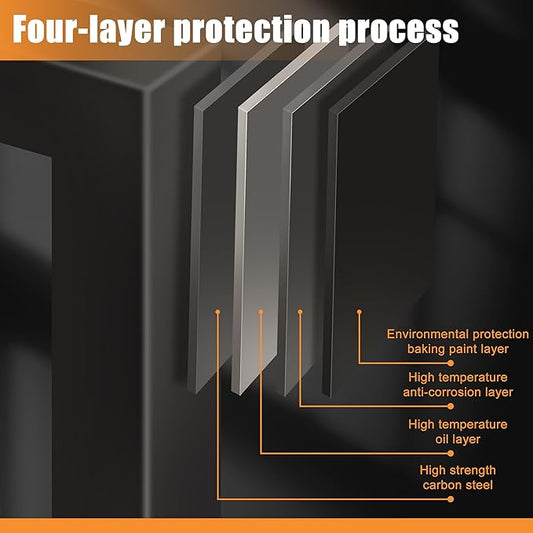 Four-layer protection process

Environmental protection baking paint layer

High temperature anti-corrosion layer

High temperature oil layer

High strength carbon steel