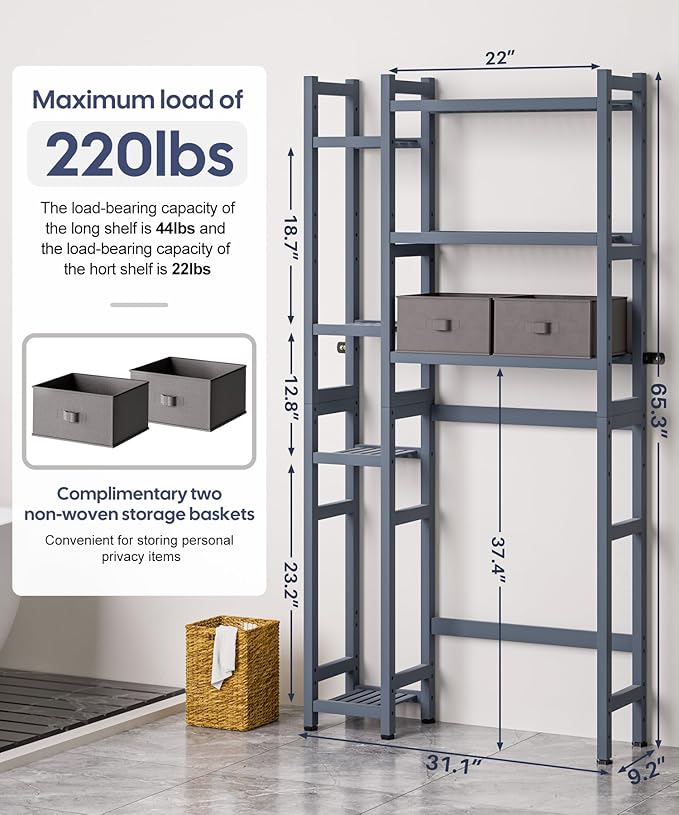 Maximum load of

220lbs

The load-bearing capacity of the long shelf is 44lbs and the load-bearing capacity of the hort shelf is 22lbs

Complimentary two non-woven storage baskets

Convenient for storing personal privacy items

22"

18.7"

12.8"

23.2"

37.4"

65.3"

31.1"

9.2"