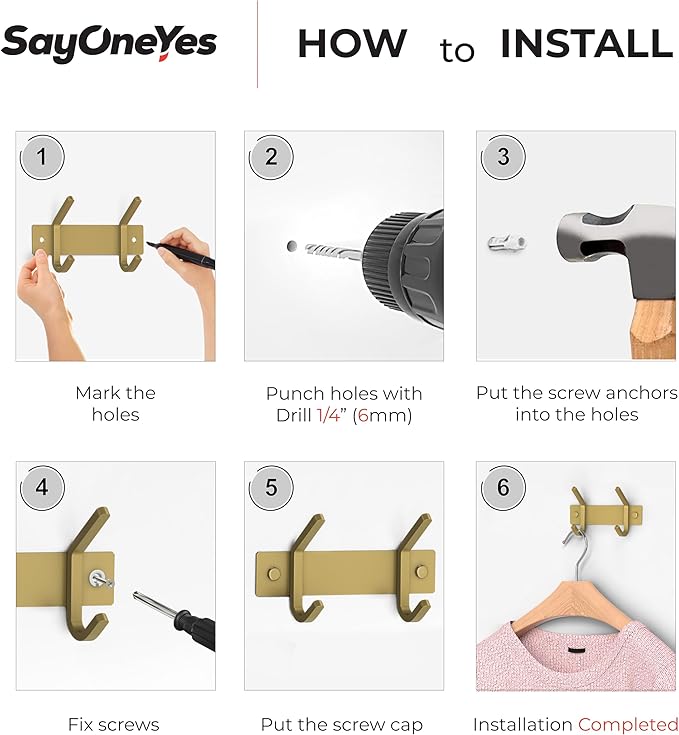 SayOneYes

HOW to INSTALL

1

Mark the holes

2

Punch holes with Drill 1/4" (6mm)

3

Put the screw anchors into the holes

4

Fix screws

5

Put the screw cap

6

Installation Completed