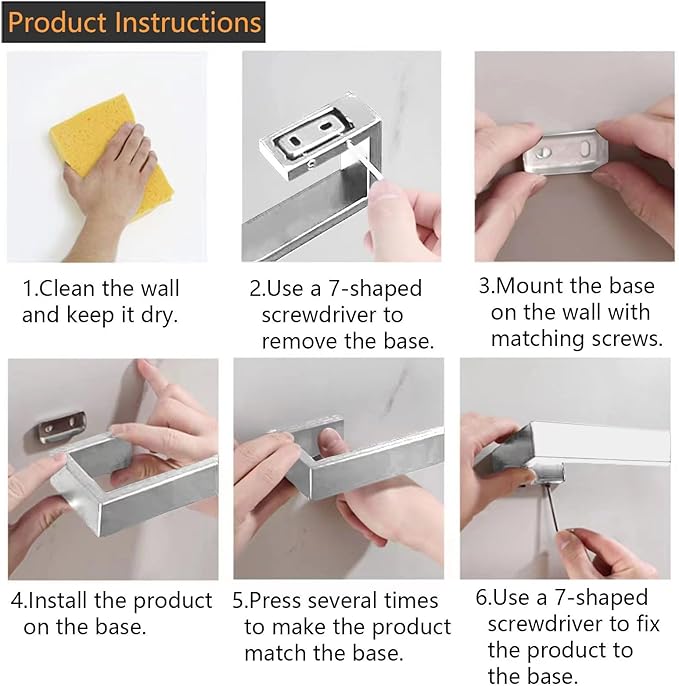 Product Instructions

1.Clean the wall and keep it dry.

2.Use a 7-shaped screwdriver to remove the base.

3.Mount the base on the wall with matching screws.

4.Install the product on the base.

5.Press several times to make the product match the base.

6.Use a 7-shaped screwdriver to fix the product to the base.