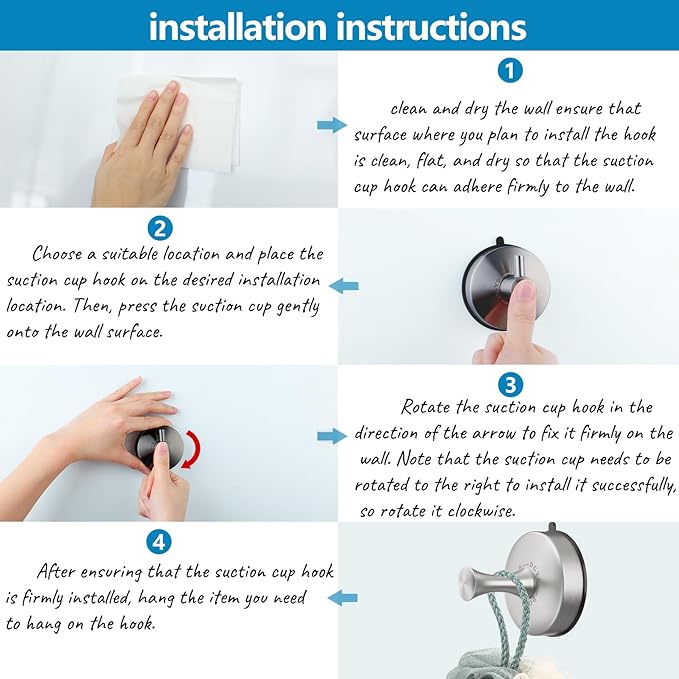 installation instructions

1

clean and dry the wall ensure that surface where you plan to install the hook is clean, flat, and dry so that the suction cup hook can adhere firmly to the wall.

2

Choose a suitable location and place the suction cup hook on the desired installation location. Then, press the suction cup gently onto the wall surface.

3

Rotate the suction cup hook in the direction of the arrow to fix it firmly on the wall. Note that the suction cup needs to be rotated to the right to install it successfully, so rotate it clockwise.

4

After ensuring that the suction cup hook is firmly installed, hang the item you need to hang on the hook.