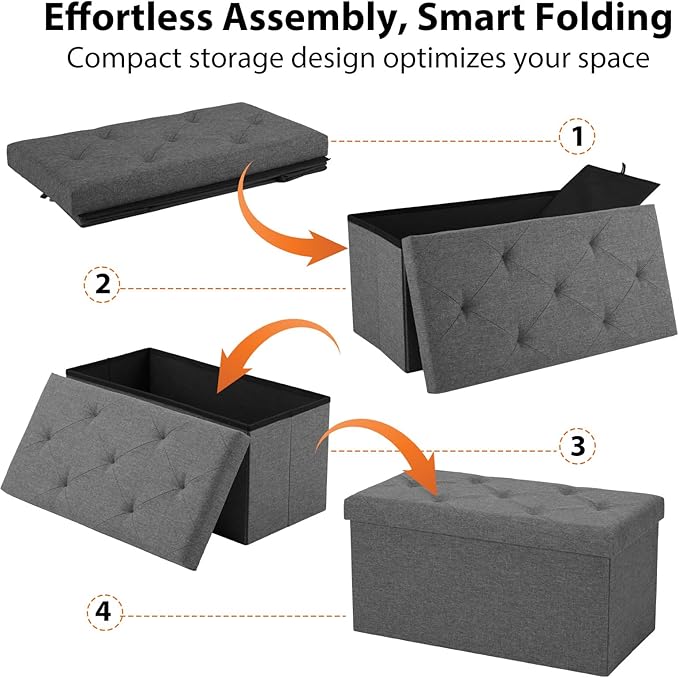 Effortless Assembly, Smart Folding
Compact storage design optimizes your space

1

2

3

4