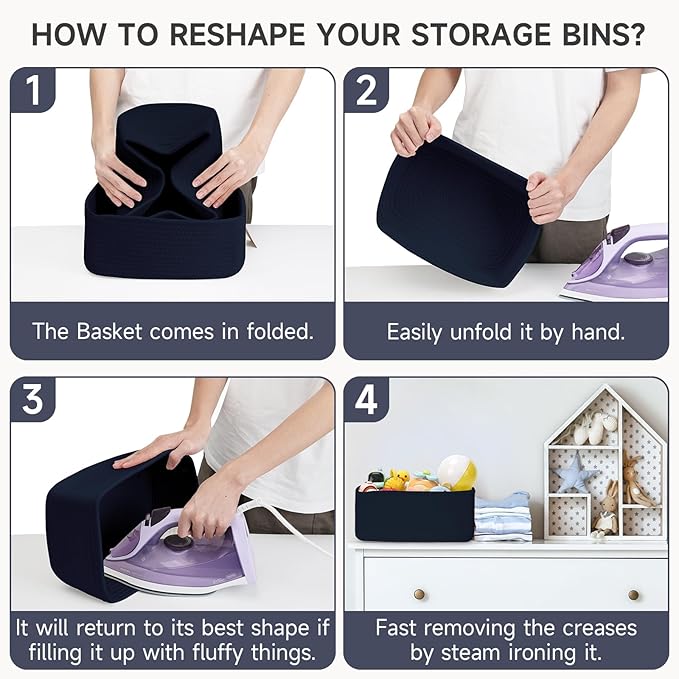 HOW TO RESHAPE YOUR STORAGE BINS?

1

The Basket comes in folded.

2

Easily unfold it by hand.

3

It will return to its best shape if filling it up with fluffy things.

4

Fast removing the creases by steam ironing it.