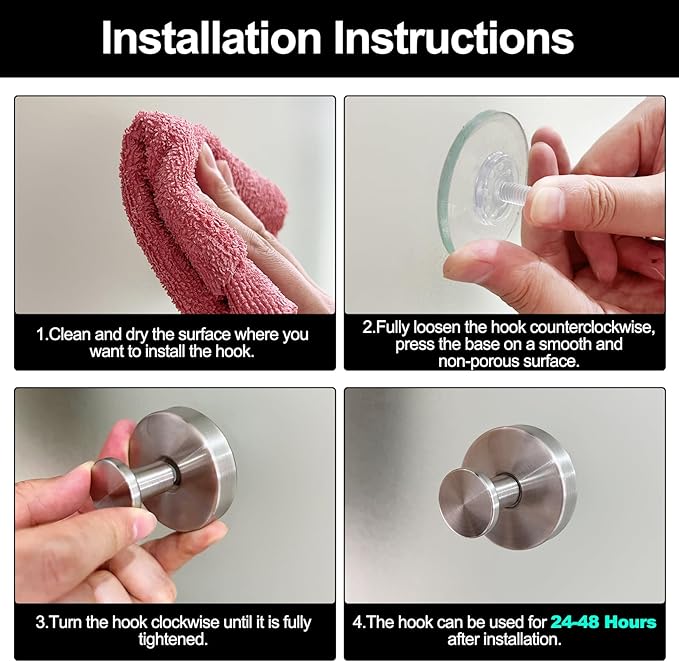 Installation Instructions

1.Clean and dry the surface where you want to install the hook.

2.Fully loosen the hook counterclockwise, press the base on a smooth and non-porous surface.

3.Turn the hook clockwise until it is fully tightened.

4.The hook can be used for 24-48 Hours after installation.