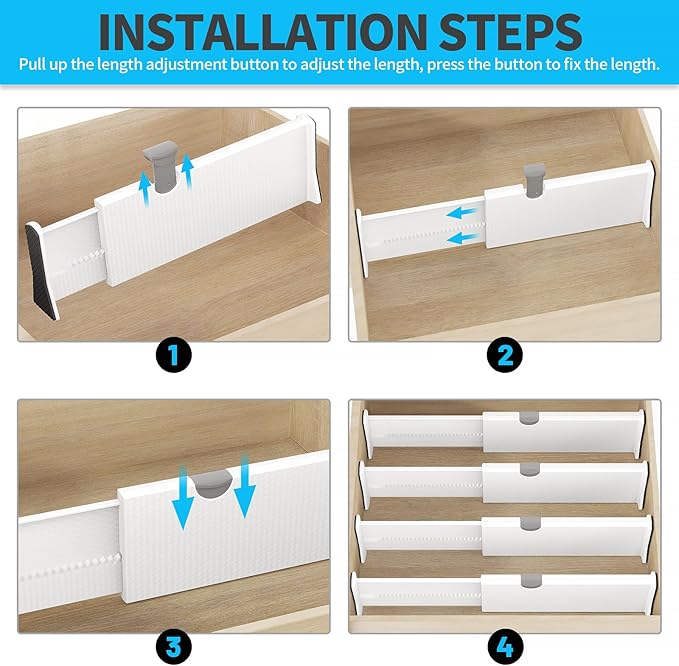 INSTALLATION STEPS

Pull up the length adjustment button to adjust the length, press the button to fix the length.

1

2

3

4