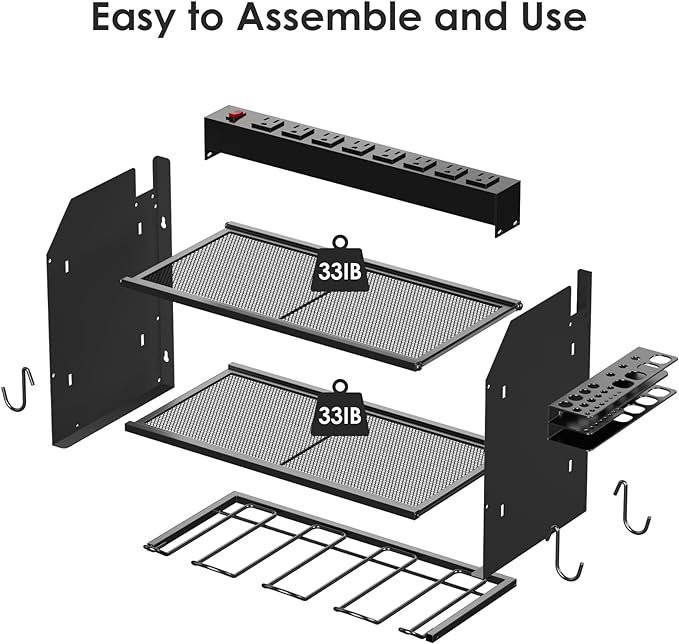 Easy to Assemble and Use

33IB

33IB