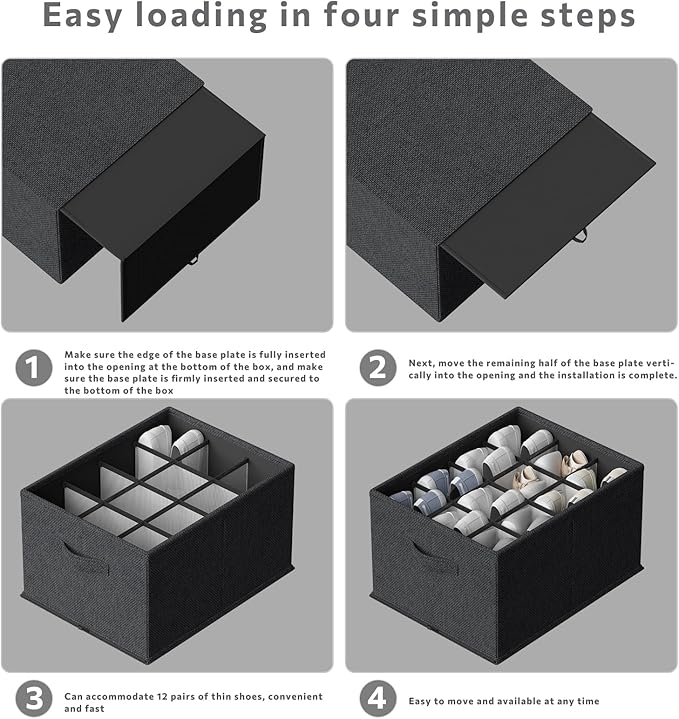 Easy loading in four simple steps

1

Make sure the edge of the base plate is fully inserted into the opening at the bottom of the box, and make sure the base plate is firmly inserted and secured to the bottom of the box

2

Next, move the remaining half of the base plate vertically into the opening and the installation is complete.

3

Can accommodate 12 pairs of thin shoes, convenient and fast

4

Easy to move and available at any time