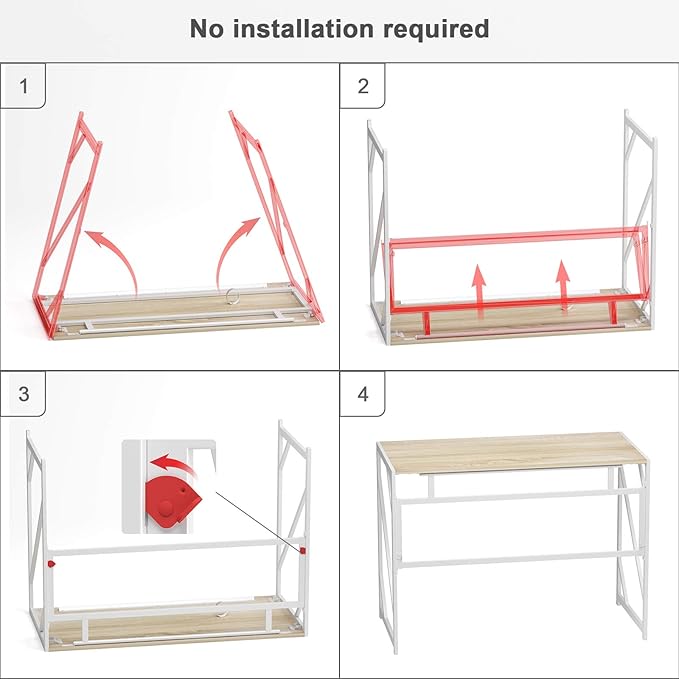 No installation required

1

2

3

4