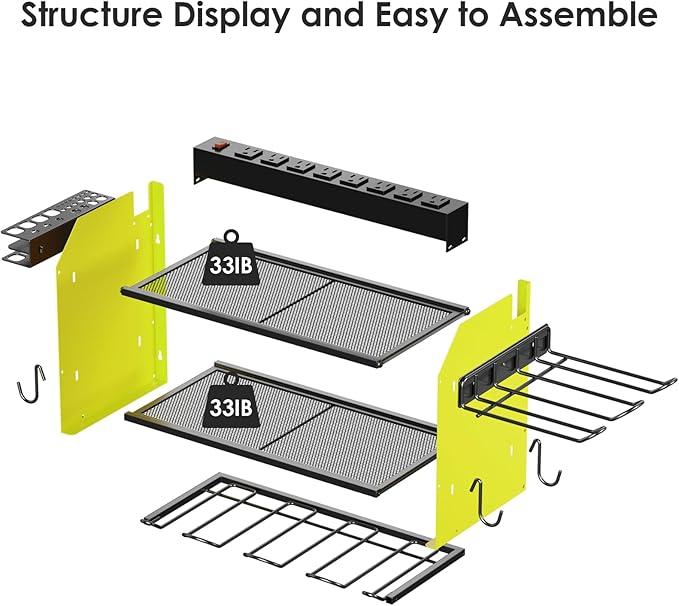 Structure Display and Easy to Assemble

33IB

33IB