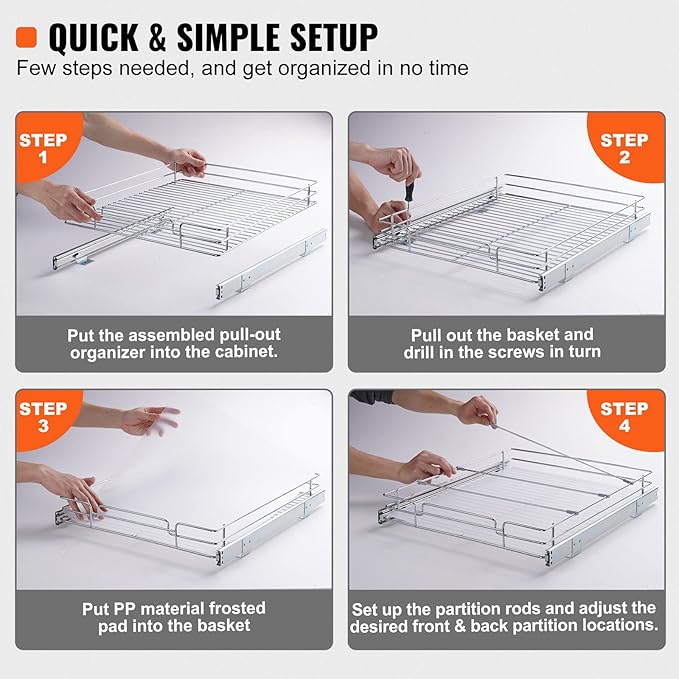 QUICK & SIMPLE SETUP
Few steps needed, and get organized in no time

STEP 1

Put the assembled pull-out organizer into the cabinet.

STEP 2

Pull out the basket and drill in the screws in turn

STEP 3

Put PP material frosted pad into the basket

STEP 4

Set up the partition rods and adjust the desired front & back partition locations.