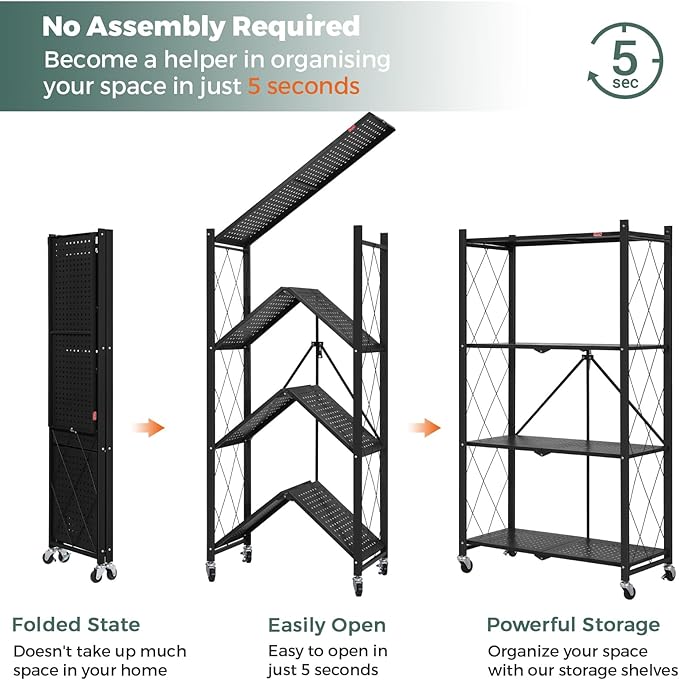 No Assembly Required

Become a helper in organising your space in just 5 seconds

5 sec

Folded State

Doesn't take up much space in your home

Easily Open

Easy to open in just 5 seconds

Powerful Storage

Organize your space with our storage shelves